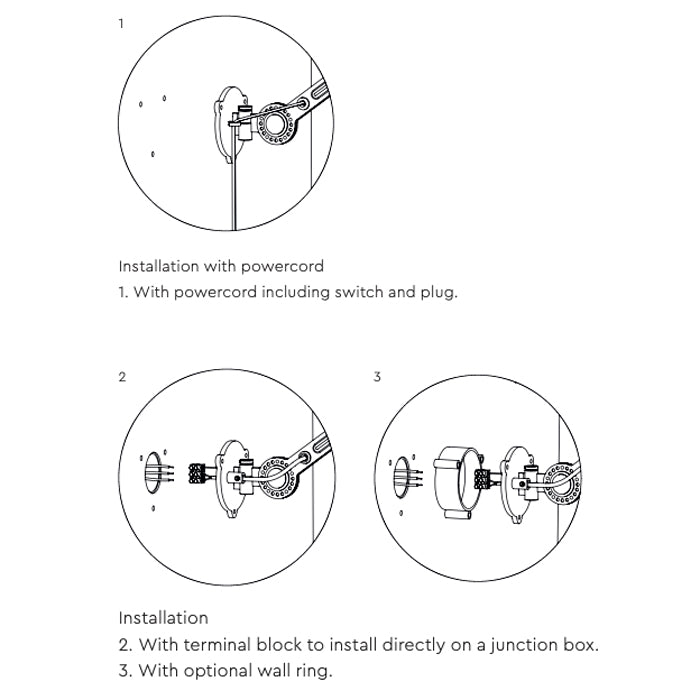 1

Installation with powercord
1. With powercord including switch and plug.

2

3

Installation
2. With terminal block to install directly on a junction box.
3. With optional wall ring.