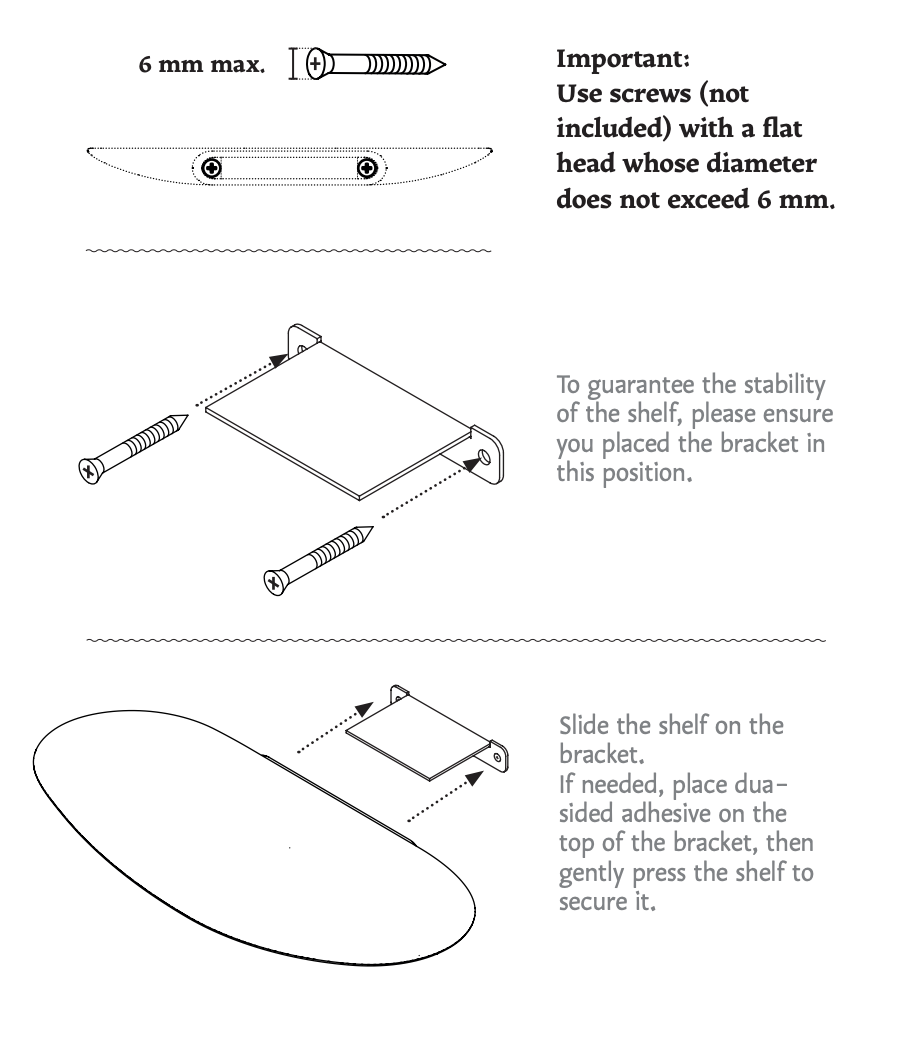 6 mm max.

Important:
Use screws (not included) with a flat head whose diameter does not exceed 6 mm.

To guarantee the stability of the shelf, please ensure you placed the bracket in this position.

Slide the shelf on the bracket.
If needed, place dua-sided adhesive on the top of the bracket, then gently press the shelf to secure it.